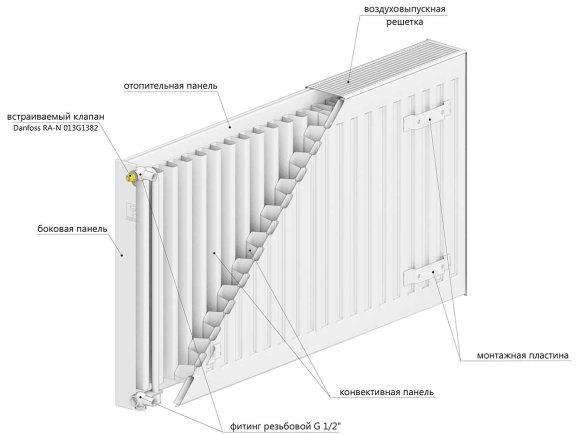 воздуховыпускная решетка

отопительная панель

встраиваемый клапан
Danfoss RA-N 013G1382

боковая панель

монтажная пластина

конвективная панель

фитинг резьбовой G 1/2"