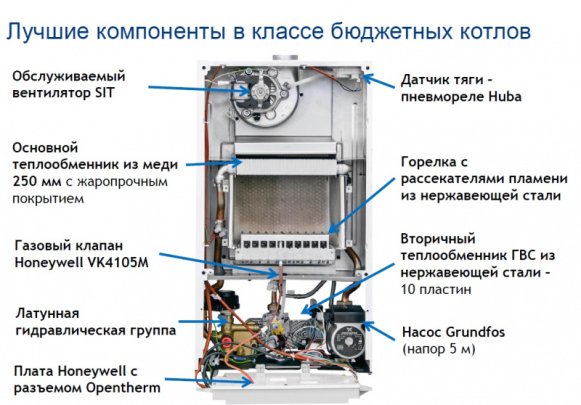 Лучшие компоненты в классе бюджетных котлов

Обслуживаемый вентилятор SIT

Основной теплообменник из меди 250 мм с жаропрочным покрытием

Газовый клапан Honeywell VK4105M

Латунная гидравлическая группа

Плата Honeywell с разъемом Opentherm

Датчик тяги - пневмореле Huba

Горелка с рассекателями пламени из нержавеющей стали

Вторичный теплообменник ГВС из нержавеющей стали - 10 пластин

Насос Grundfos (напор 5 м)