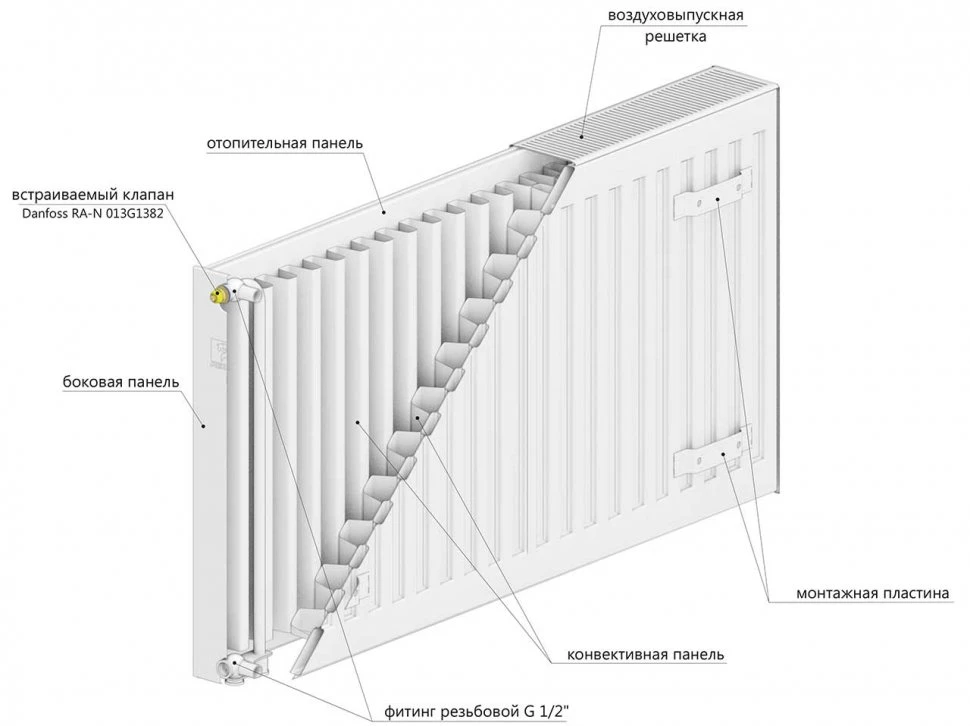 воздуховыпускная решетка

отопительная панель

встраиваемый клапан
Danfoss RA-N 013G1382

боковая панель

монтажная пластина

конвективная панель

фитинг резьбовой G 1/2"